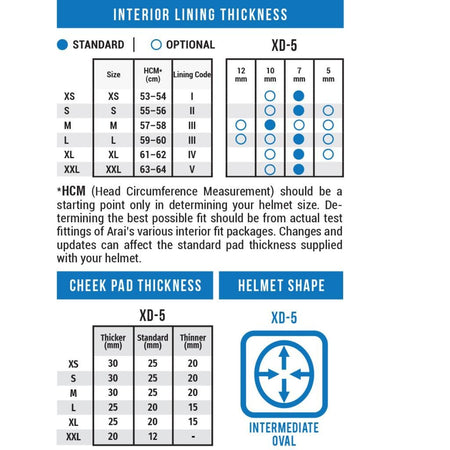 INTERIOR LINING THICKNESS

● STANDARD | ○ OPTIONAL

XD-5

| | Size | HCM* (cm) | Lining Code | 12 mm | 10 mm | 7 mm | 5 mm |
|---|---|---|---|---|---|---|---|
| XS | XS | 53–54 | I | | ○ | ● | |
| S | S | 55–56 | II | | ○ | ● | ○ |
| M | M | 57–58 | III | ○ | ● | ○ | ○ |
| L | L | 59–60 | III | ○ | ○ | ● | ○ |
| XL | XL | 61–62 | IV | | ○ | ● | ○ |
| XXL | XXL | 63–64 | V | | ○ | ● | |

*HCM (Head Circumference Measurement) should be a starting point only in determining your helmet size. Determining the best possible fit should be from actual test fittings of Arai's various interior fit packages. Changes and updates can affect the standard pad thickness supplied with your helmet.

CHEEK PAD THICKNESS

XD-5

| | Thicker (mm) | Standard (mm) | Thinner (mm) |
|---|---|---|---|
| XS | 30 | 25 | 20 |
| S | 30 | 25 | 20 |
| M | 30 | 25 | 20 |
| L | 25 | 20 | 15 |
| XL | 25 | 20 | 15 |
| XXL | 20 | 12 | - |

HELMET SHAPE

XD-5

INTERMEDIATE OVAL