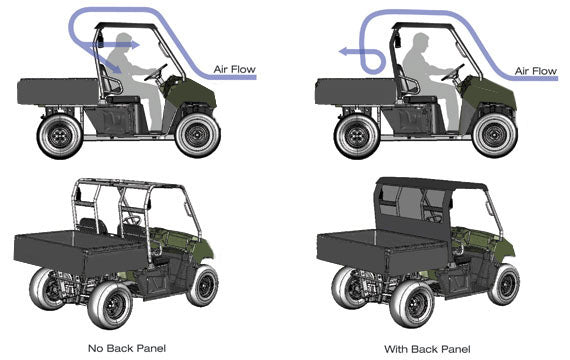 Air Flow

Air Flow

No Back Panel

With Back Panel